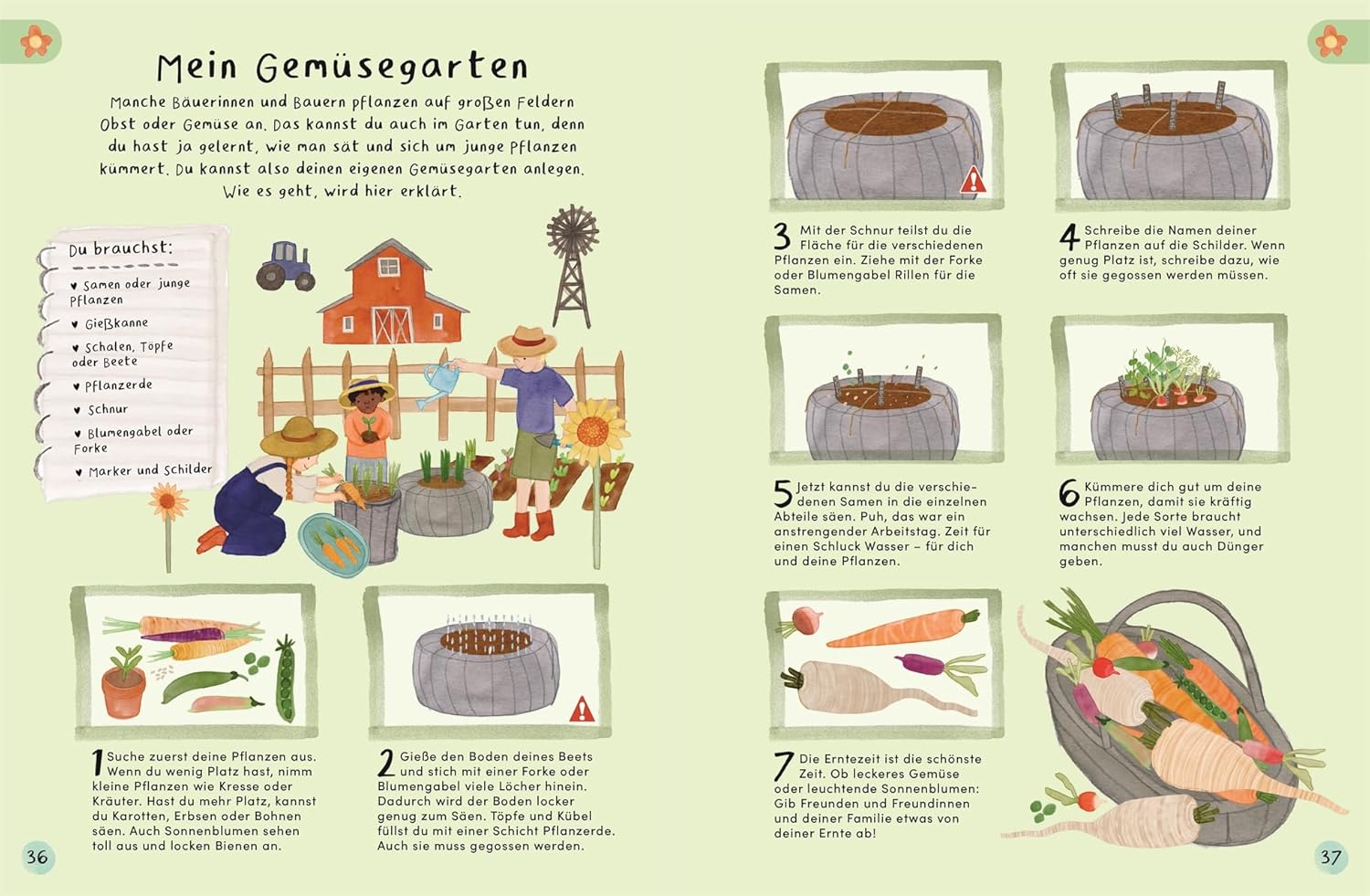 Mein Gemüsegarten

Manche Bäuerinnen und Bauern pflanzen auf großen Feldern Obst oder Gemüse an. Das kannst du auch im Garten tun, denn du hast ja gelernt, wie man sät und sich um junge Pflanzen kümmert. Du kannst also deinen eigenen Gemüsegarten anlegen. Wie es geht, wird hier erklärt.

Du brauchst:
♥ Samen oder junge Pflanzen
♥ Gießkanne
♥ Schalen, Töpfe oder Beete
♥ Pflanzerde
♥ Schnur
♥ Blumengabel oder Forke
♥ Marker und Schilder

1 Suche zuerst deine Pflanzen aus. Wenn du wenig Platz hast, nimm kleine Pflanzen wie Kresse oder Kräuter. Hast du mehr Platz, kannst du Karotten, Erbsen oder Bohnen säen. Auch Sonnenblumen sehen toll aus und locken Bienen an.

2 Gieße den Boden deines Beets und stich mit einer Forke oder Blumengabel viele Löcher hinein. Dadurch wird der Boden locker genug zum Säen. Töpfe und Kübel füllst du mit einer Schicht Pflanzerde. Auch sie muss gegossen werden.

36

3 Mit der Schnur teilst du die Fläche für die verschiedenen Pflanzen ein. Ziehe mit der Forke oder Blumengabel Rillen für die Samen.

4 Schreibe die Namen deiner Pflanzen auf die Schilder. Wenn genug Platz ist, schreibe dazu, wie oft sie gegossen werden müssen.

5 Jetzt kannst du die verschiedenen Samen in die einzelnen Abteile säen. Puh, das war ein anstrengender Arbeitstag. Zeit für einen Schluck Wasser – für dich und deine Pflanzen.

6 Kümmere dich gut um deine Pflanzen, damit sie kräftig wachsen. Jede Sorte braucht unterschiedlich viel Wasser, und manchen musst du auch Dünger geben.

7 Die Erntezeit ist die schönste Zeit. Ob leckeres Gemüse oder leuchtende Sonnenblumen: Gib Freunden und Freundinnen und deiner Familie etwas von deiner Ernte ab!

37