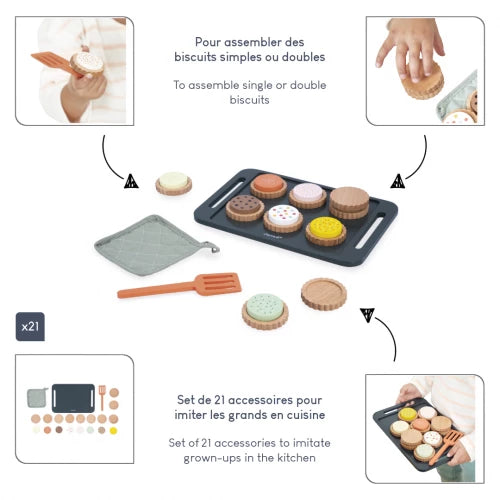 Pour assembler des biscuits simples ou doubles

To assemble single or double biscuits

x21

Set de 21 accessoires pour imiter les grands en cuisine

Set of 21 accessories to imitate grown-ups in the kitchen